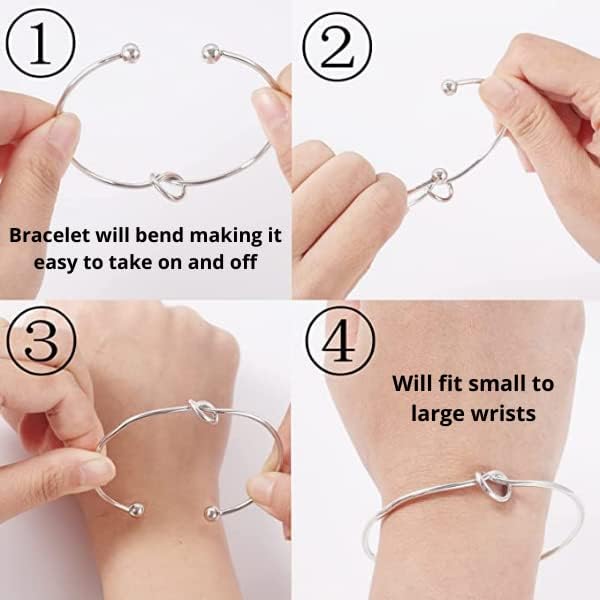 ①

Bracelet will bend making it easy to take on and off

②

③

④

Will fit small to large wrists