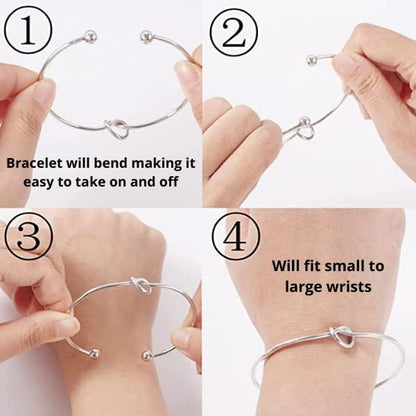 ①

Bracelet will bend making it easy to take on and off

②

③

④

Will fit small to large wrists