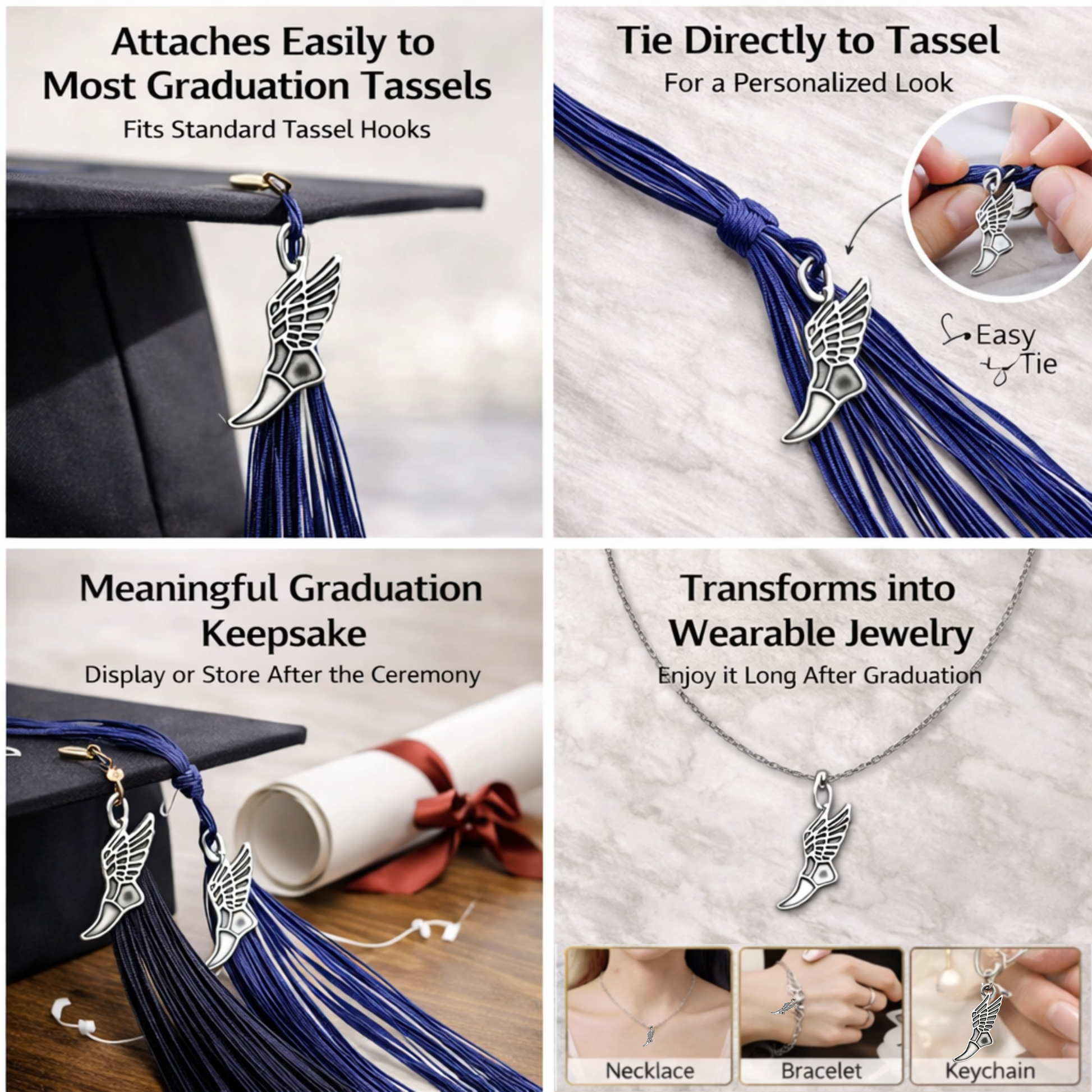 Attaches Easily to Most Graduation Tassels
Fits Standard Tassel Hooks

Tie Directly to Tassel
For a Personalized Look

Easy Tie

Meaningful Graduation Keepsake
Display or Store After the Ceremony

Transforms into Wearable Jewelry
Enjoy it Long After Graduation

Necklace
Bracelet
Keychain