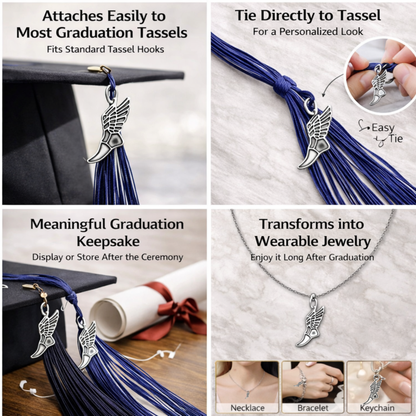 Attaches Easily to Most Graduation Tassels
Fits Standard Tassel Hooks

Tie Directly to Tassel
For a Personalized Look

Easy Tie

Meaningful Graduation Keepsake
Display or Store After the Ceremony

Transforms into Wearable Jewelry
Enjoy it Long After Graduation

Necklace

Bracelet

Keychain